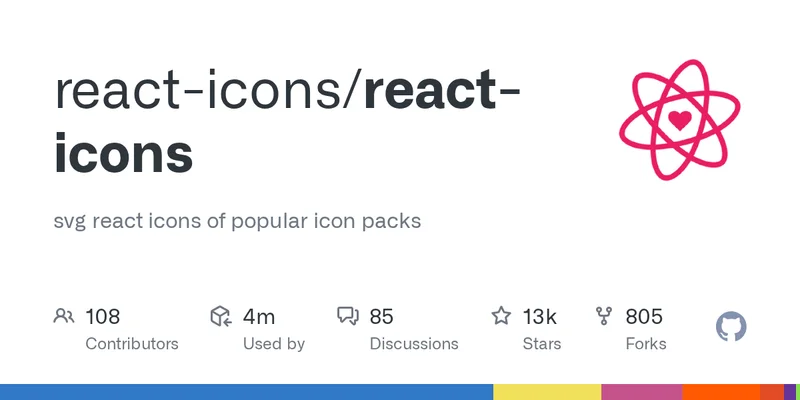 react-icons/react-icons

svg react icons of popular icon packs

108
Contributors

4m
Used by

85
Discussions

13k
Stars

805
Forks